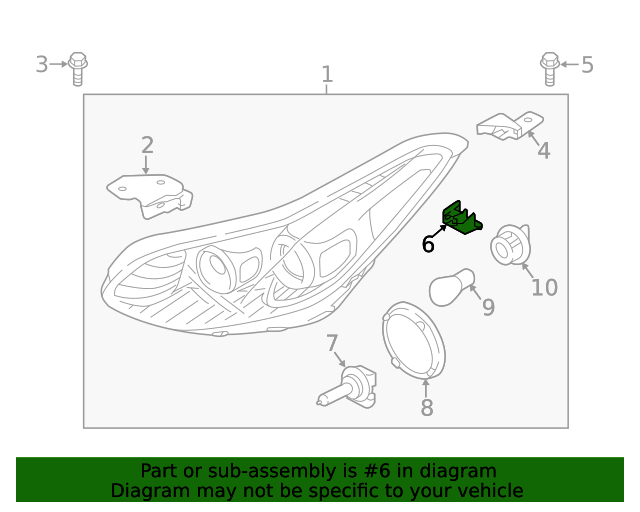 3
1
5
2
4
6
10
9
7
8

Part or sub-assembly is #6 in diagram
Diagram may not be specific to your vehicle