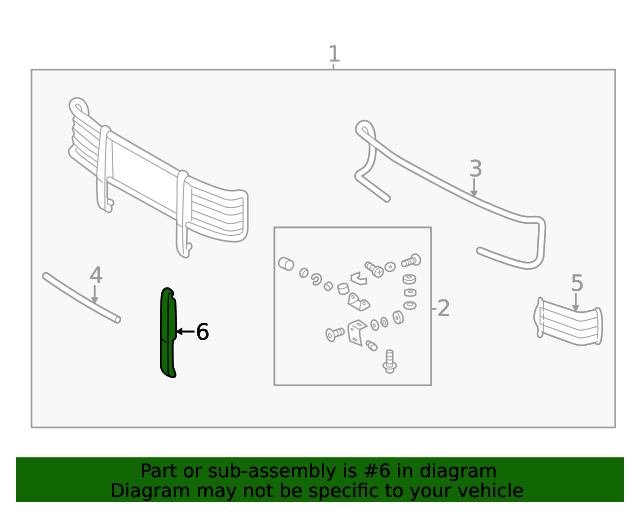 1

3

4

6

2

5

Part or sub-assembly is #6 in diagram
Diagram may not be specific to your vehicle