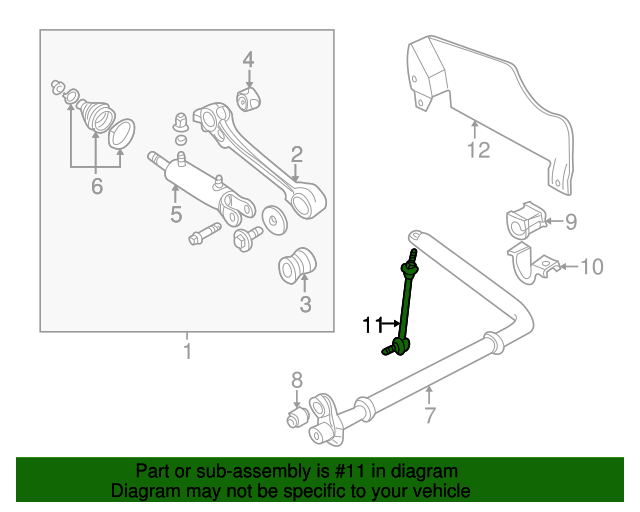 4
6
2
5
3
1
12
9
10
11
8
7

Part or sub-assembly is #11 in diagram
Diagram may not be specific to your vehicle