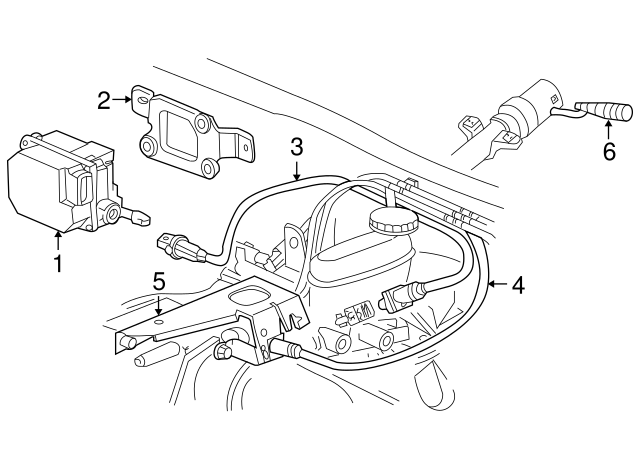 2
3
6
1
5
4