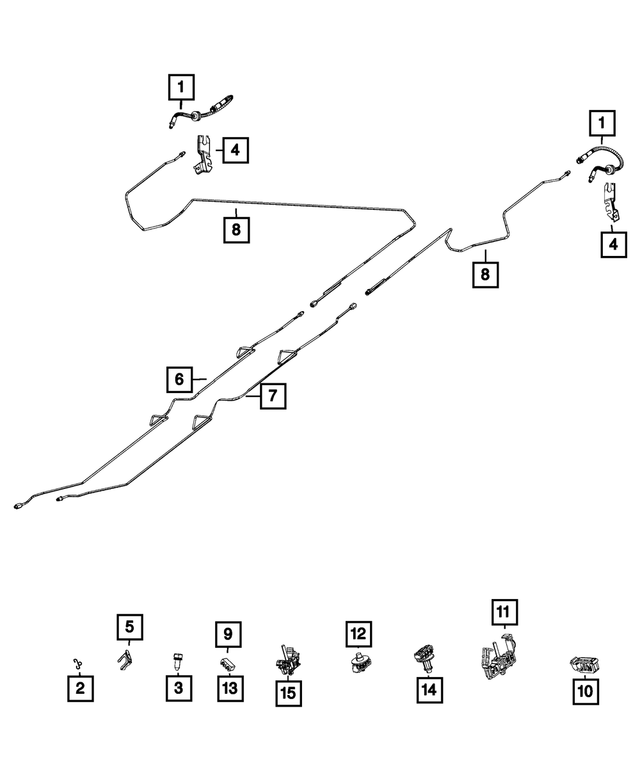 1
4
1
8
4
8
6
7
5
9
12
11
2
3
13
15
14
10