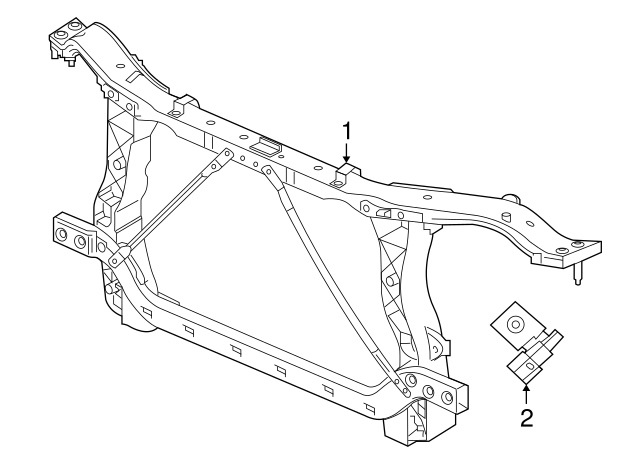 1
2