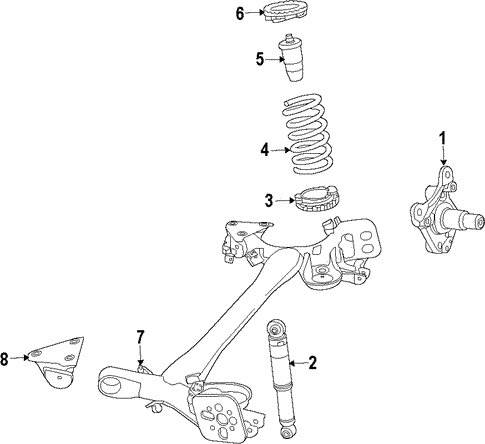 6
5
4
1
3
7
8
2