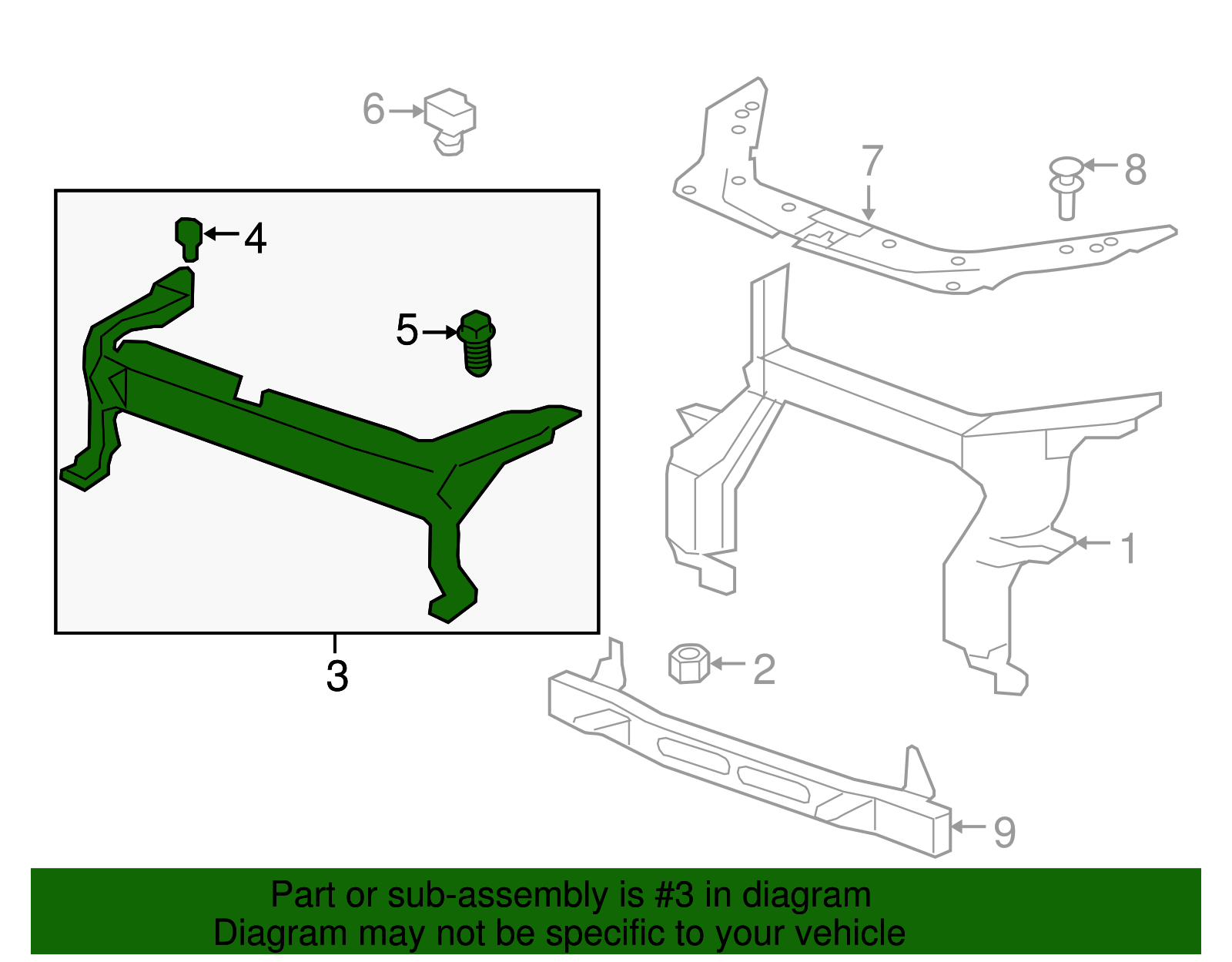 6
7
8
4
5
1
3
2
9

Part or sub-assembly is #3 in diagram
Diagram may not be specific to your vehicle