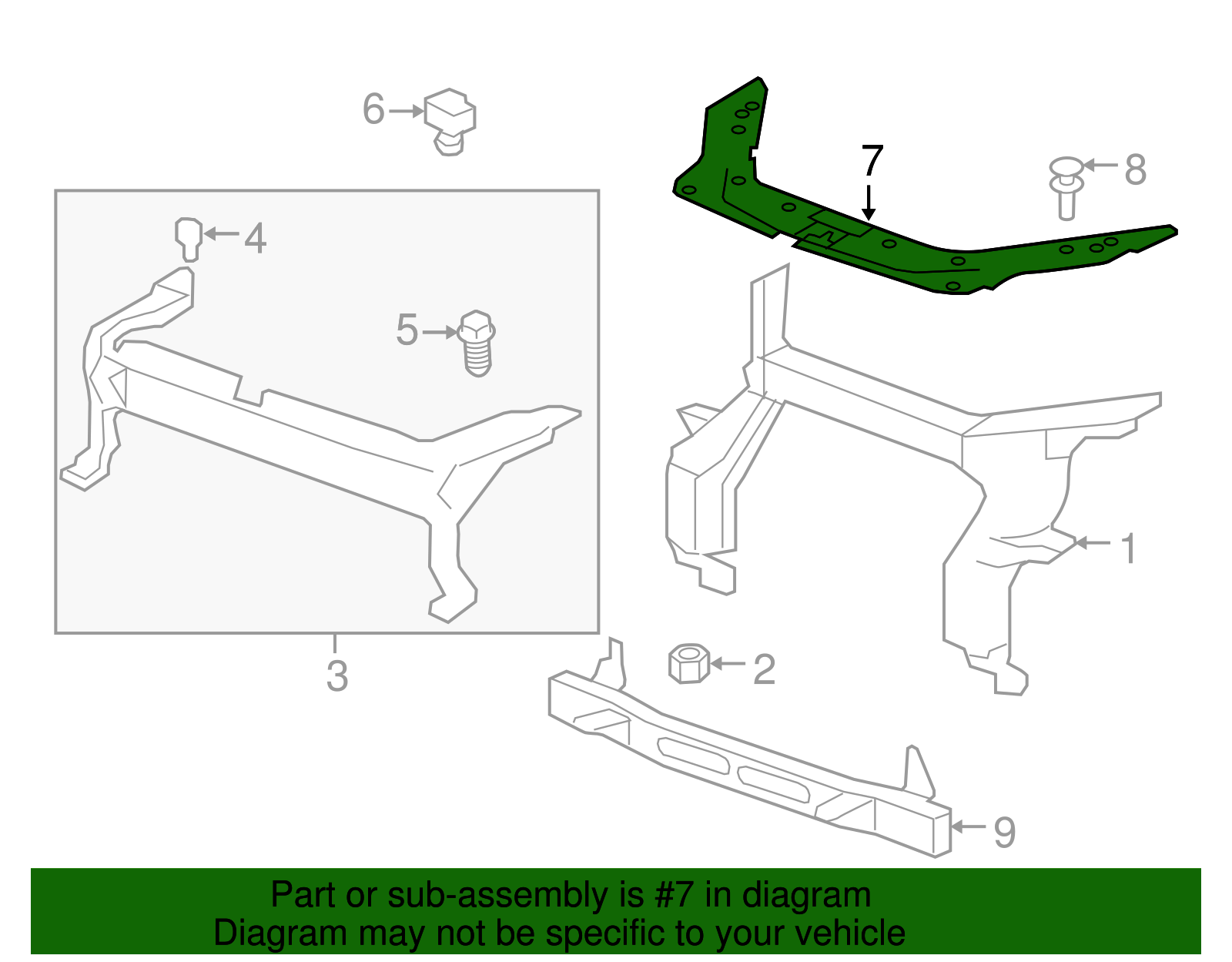 6
7
8
4
5
1
3
2
9

Part or sub-assembly is #7 in diagram
Diagram may not be specific to your vehicle