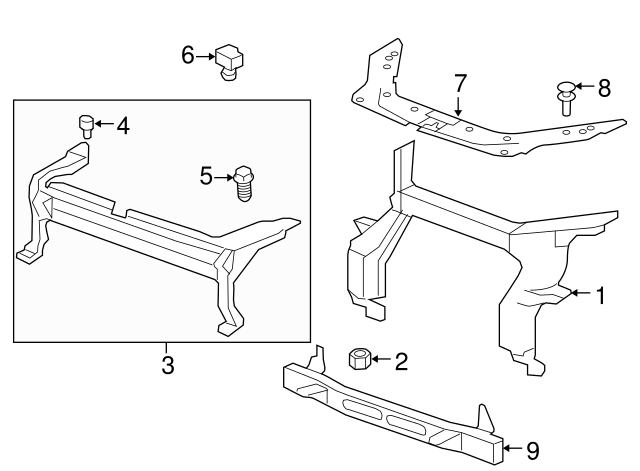 6
7
8
4
5
1
3
2
9