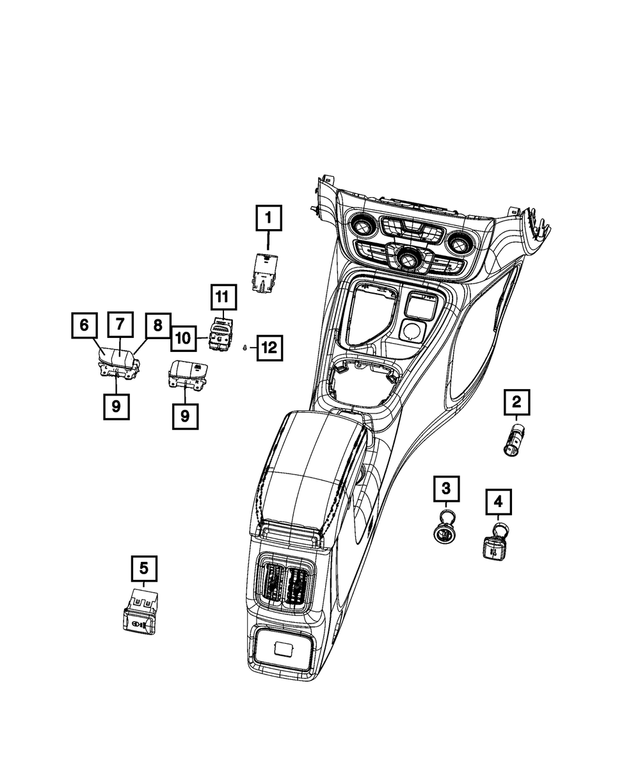 1
11
6
7
8
10
12
9
9
2
3
4
5