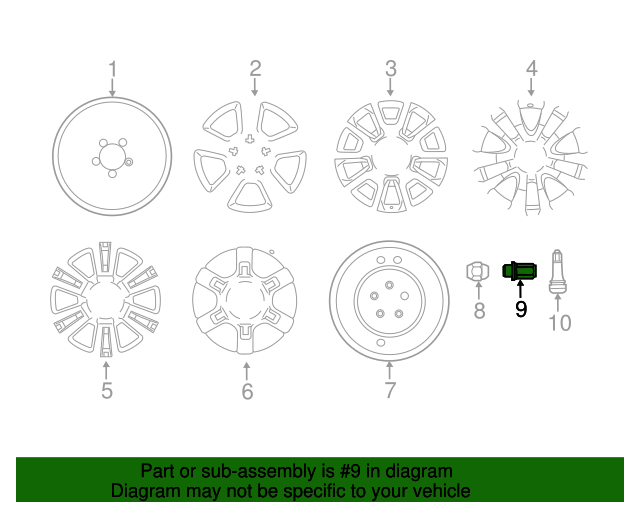 1 2 3 4

5 6 7 8 9 10

Part or sub-assembly is #9 in diagram
Diagram may not be specific to your vehicle