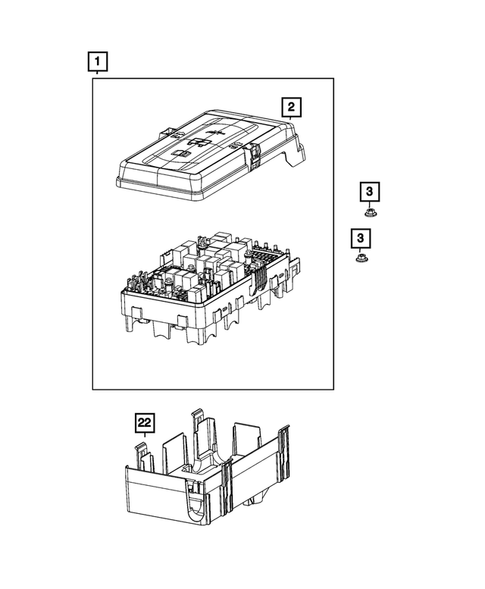 1
2
3
3
22