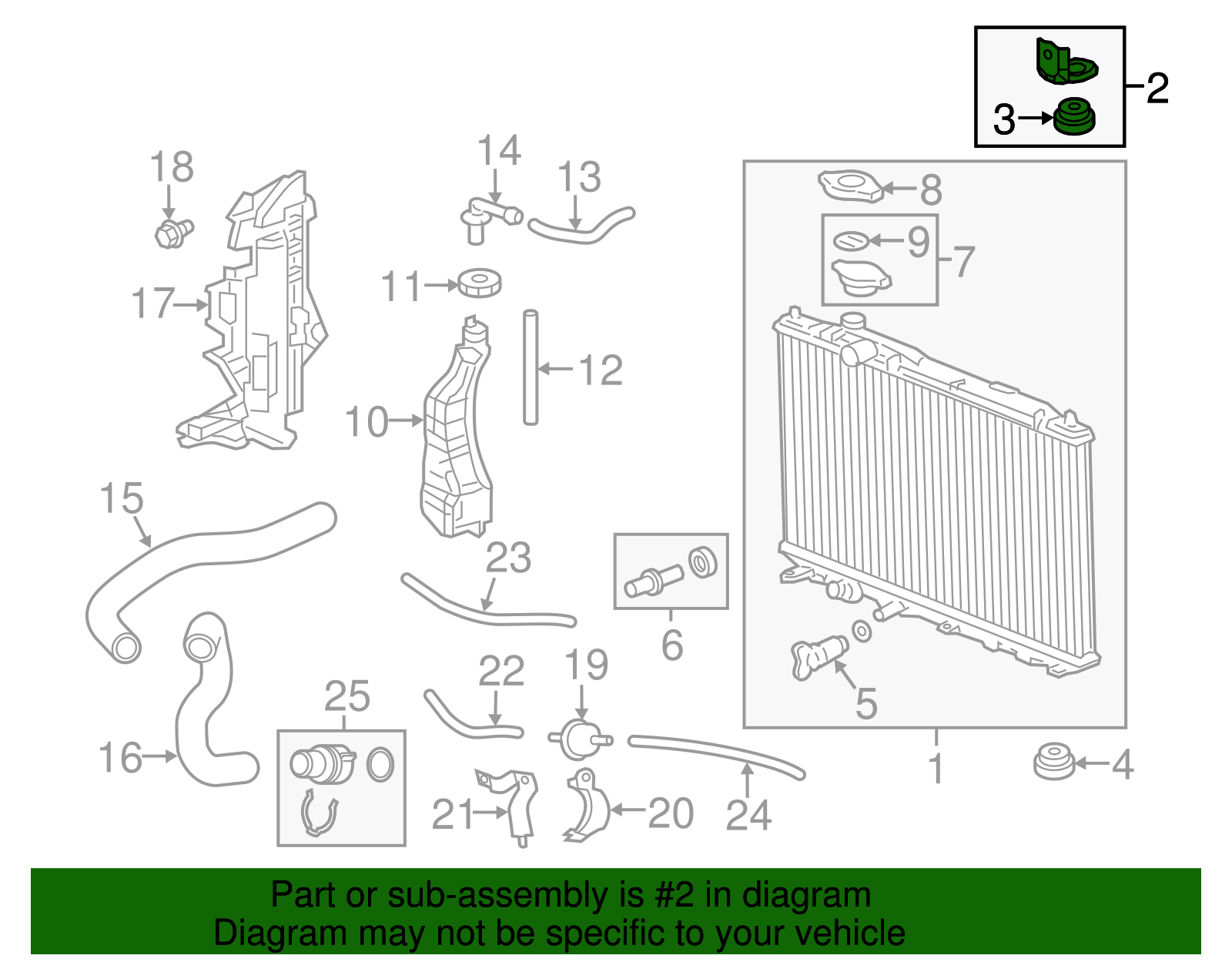 2
3
18
14
13
8
9
7
17
11
12
10
15
23
6
5
22
19
25
16
21
20
24
1
4

Part or sub-assembly is #2 in diagram
Diagram may not be specific to your vehicle