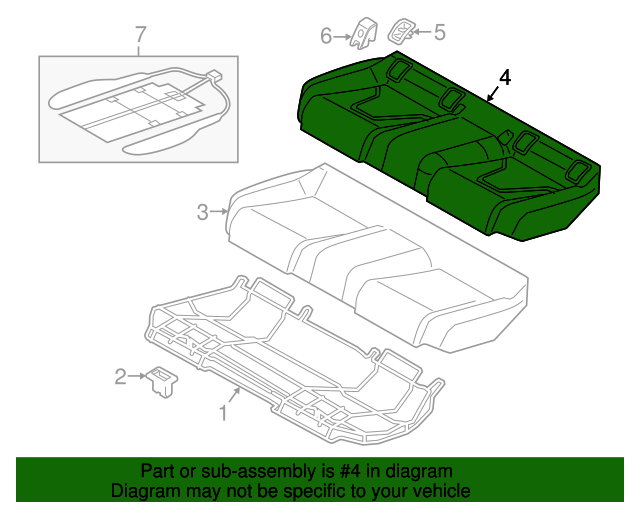 7

6

5

4

3

2

1

Part or sub-assembly is #4 in diagram
Diagram may not be specific to your vehicle