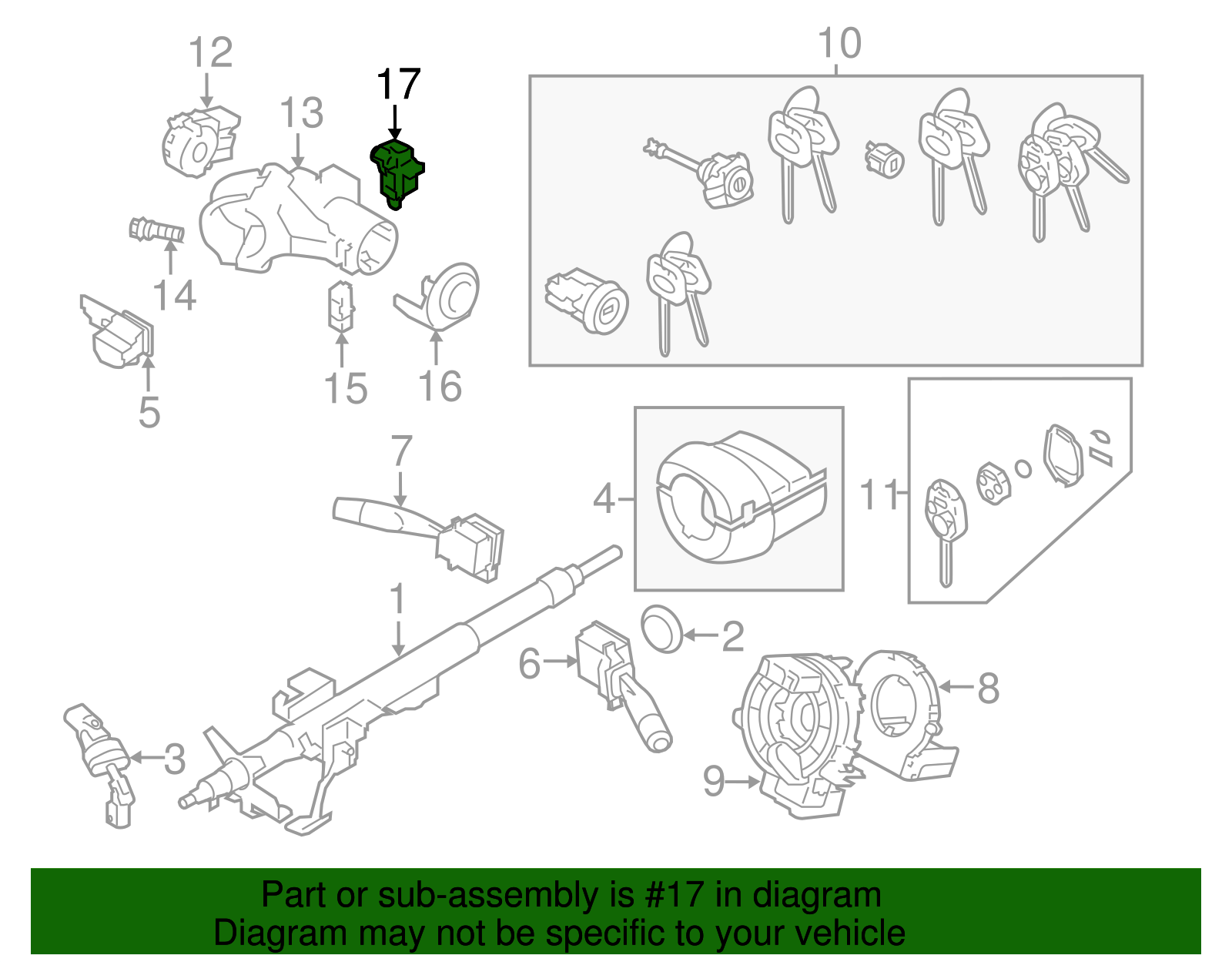 12
17
13
10
14
5
15
16
7
4
11
1
2
6
8
3
9

Part or sub-assembly is #17 in diagram
Diagram may not be specific to your vehicle