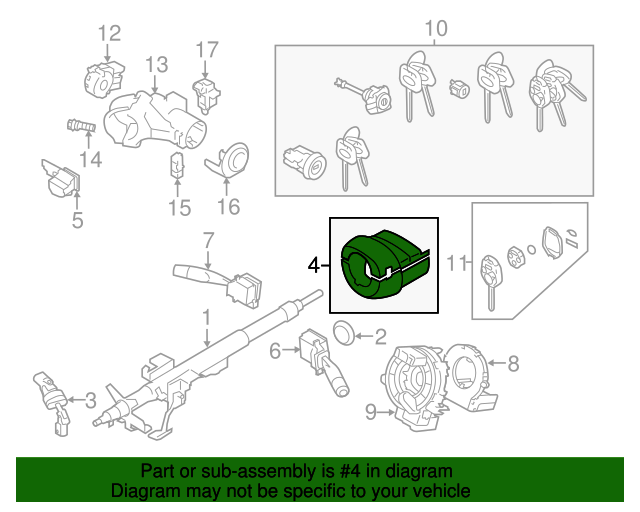 12
13
17
10
14
5
15
16
7
4
11
1
2
6
8
3
9

Part or sub-assembly is #4 in diagram
Diagram may not be specific to your vehicle