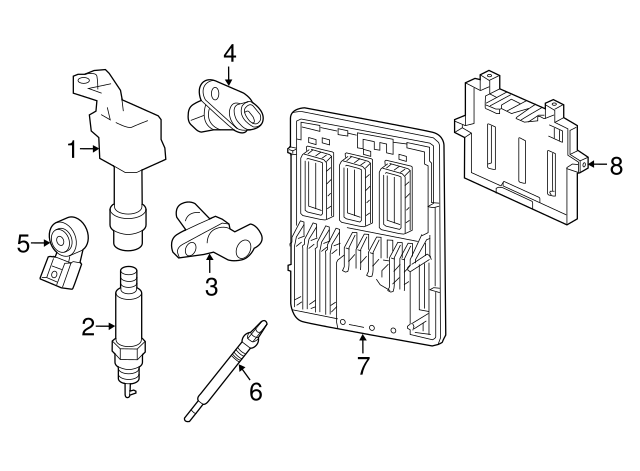 4
1
8
5
3
2
7
6