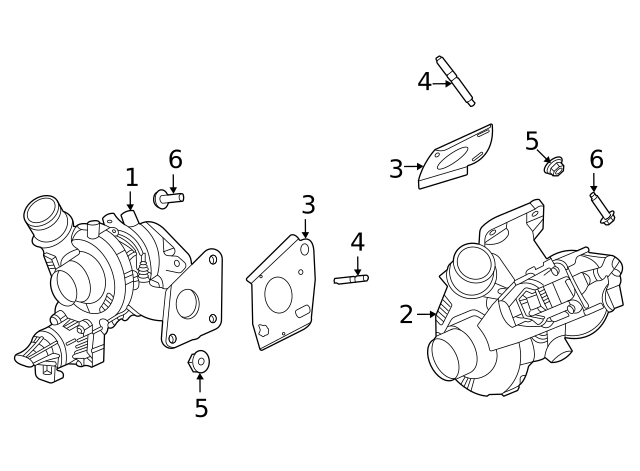 4
5
6
3
1
6
3
4
2
5