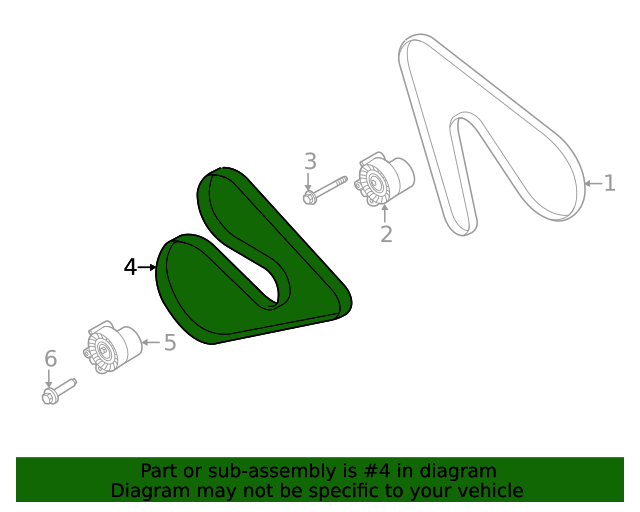 1
3
2
4
5
6
Part or sub-assembly is #4 in diagram
Diagram may not be specific to your vehicle