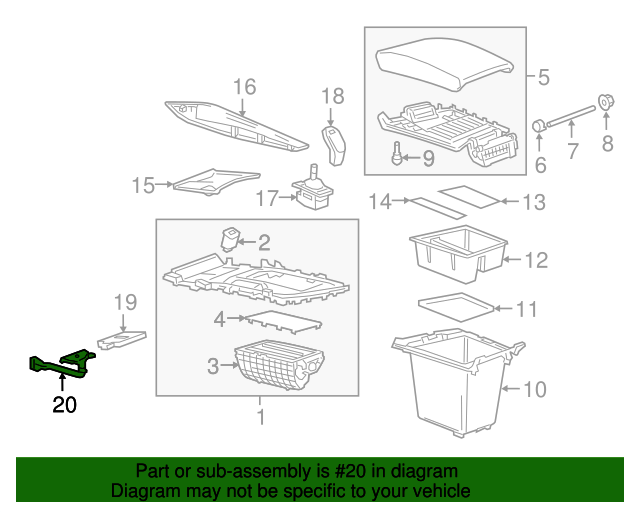 16
18
5
8
7
6
9
15
17
14
13
2
12
19
4
11
3
10
20
1

Part or sub-assembly is #20 in diagram
Diagram may not be specific to your vehicle