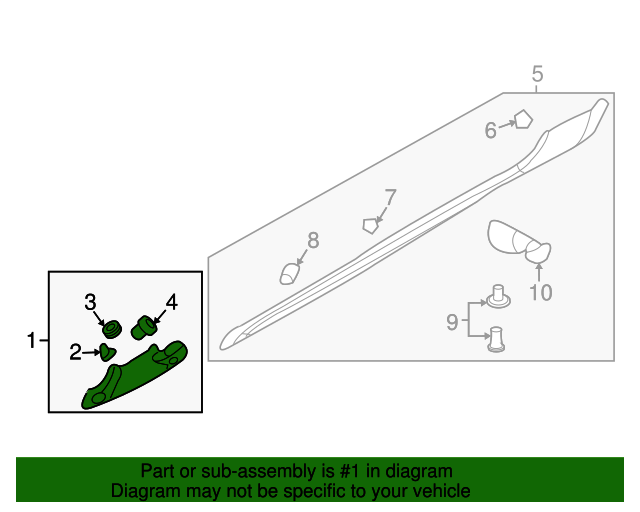 5
6
7
8
10
9
3
4
1
2

Part or sub-assembly is #1 in diagram
Diagram may not be specific to your vehicle