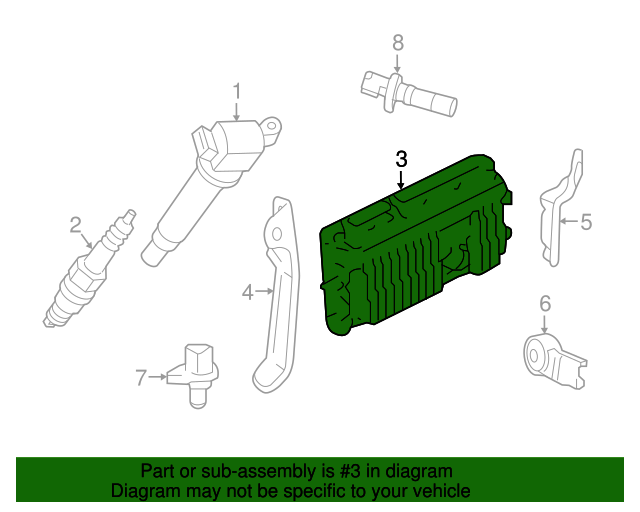 8

1

3

2

5

4

6

7

Part or sub-assembly is #3 in diagram
Diagram may not be specific to your vehicle