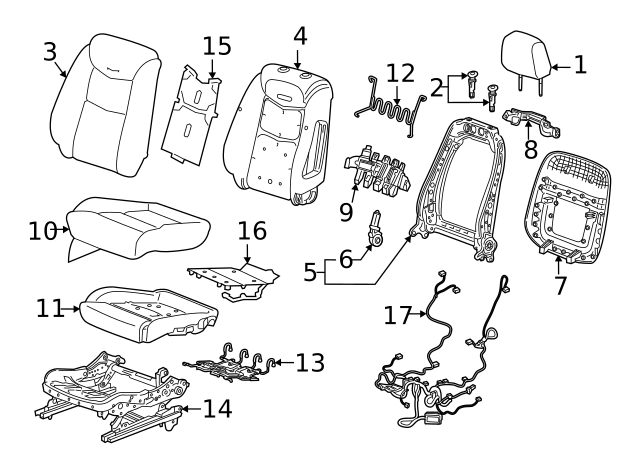 3
15
4
12
2
1
8
9
10
16
6
5
7
11
17
13
14