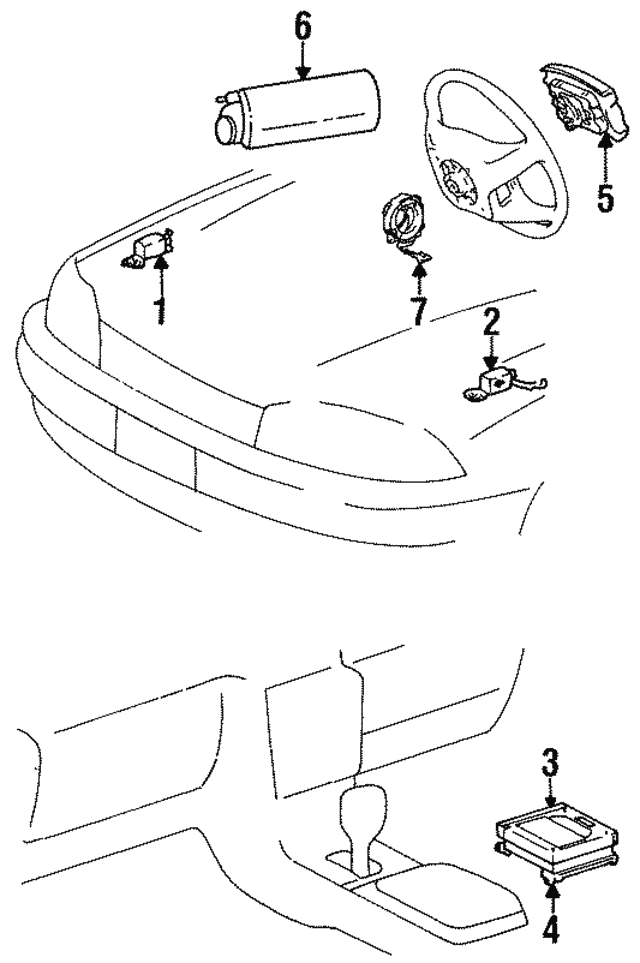 6
5
1
7
2
3
4