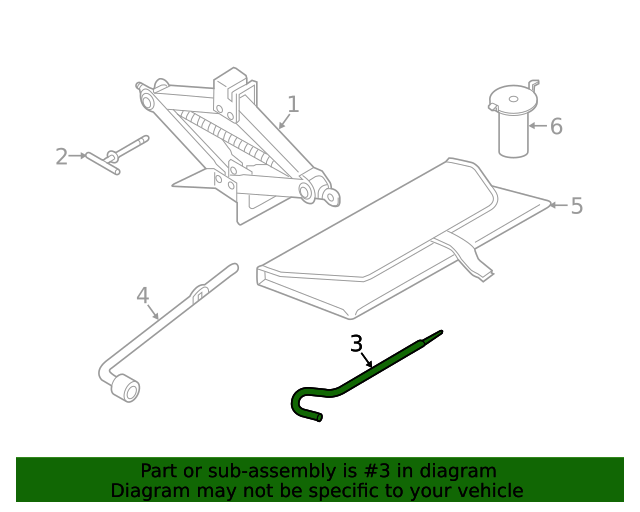 1
2
6
5
4
3

Part or sub-assembly is #3 in diagram
Diagram may not be specific to your vehicle