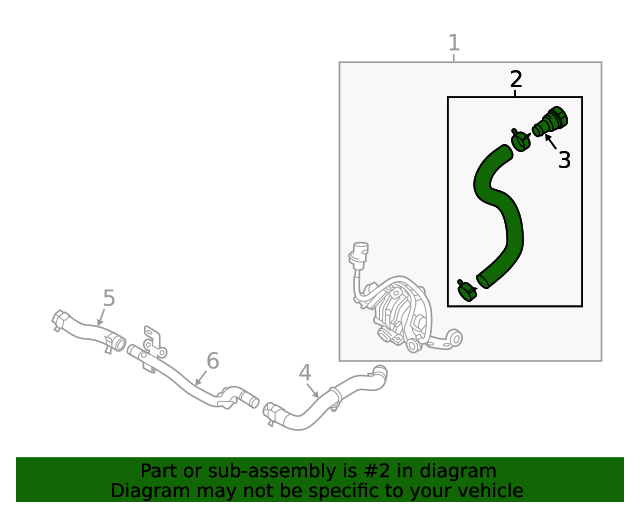 1
2
3
5
6
4

Part or sub-assembly is #2 in diagram
Diagram may not be specific to your vehicle