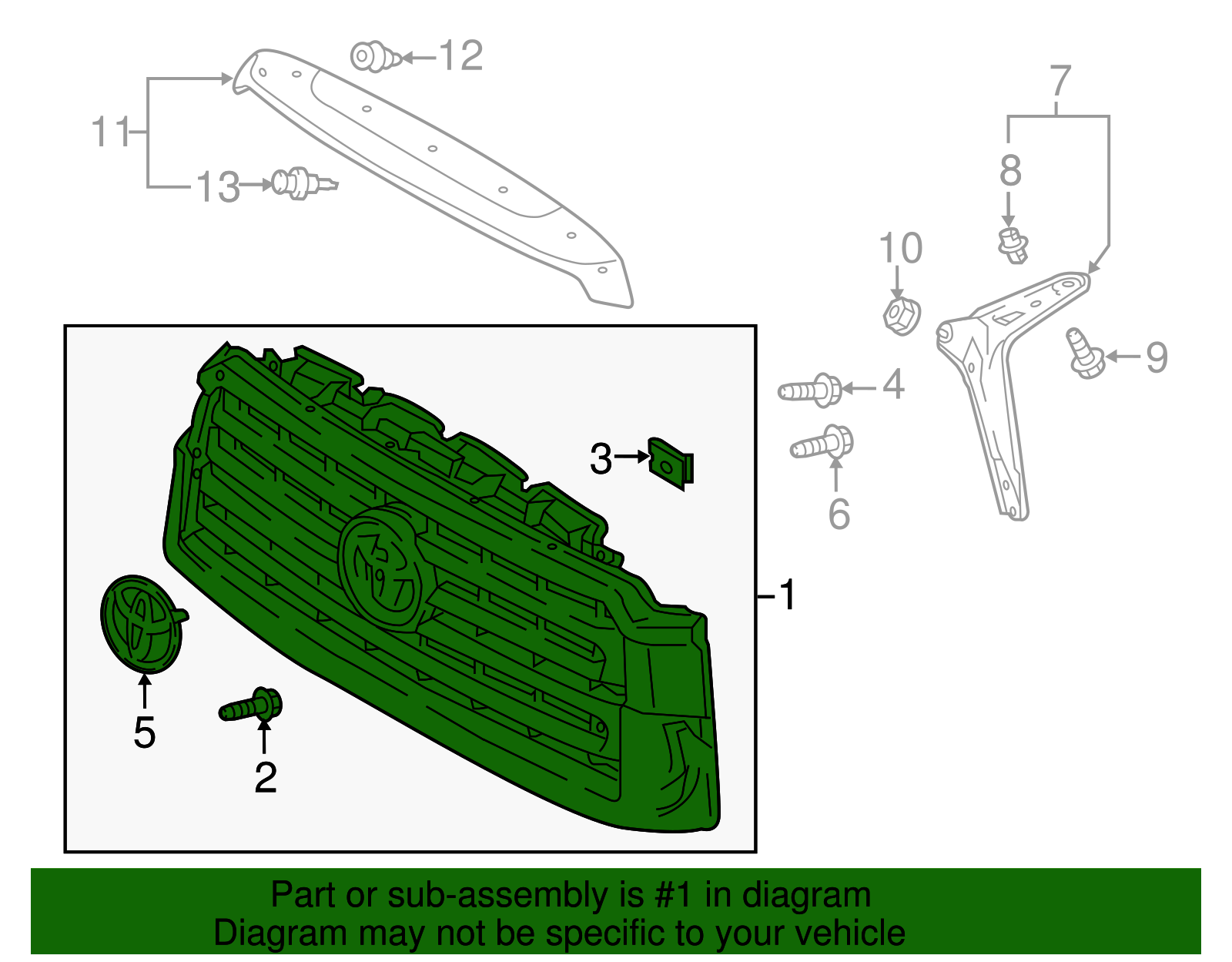 12
11
13
7
8
10
9
4
3
6
1
5
2
Part or sub-assembly is #1 in diagram
Diagram may not be specific to your vehicle