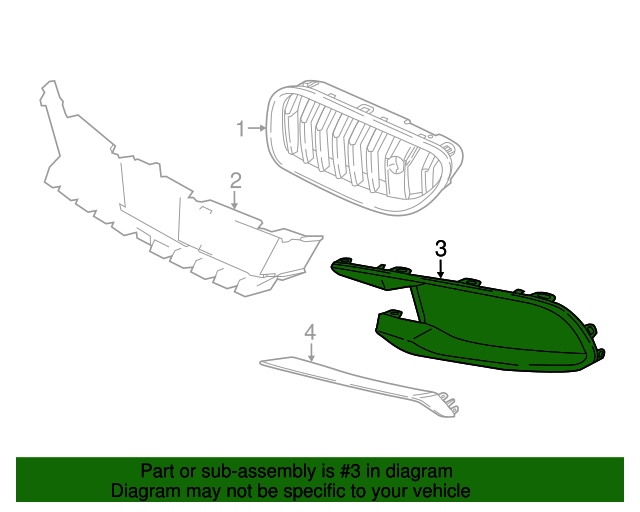 1

2

3

4

Part or sub-assembly is #3 in diagram
Diagram may not be specific to your vehicle