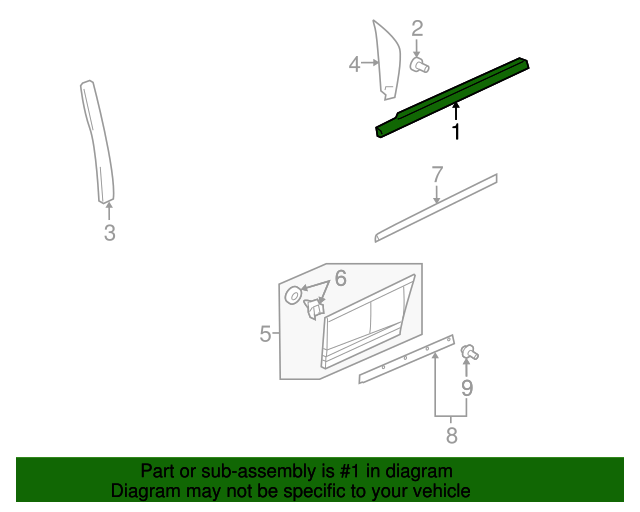 2
4
1
3
7
6
5
9
8

Part or sub-assembly is #1 in diagram
Diagram may not be specific to your vehicle