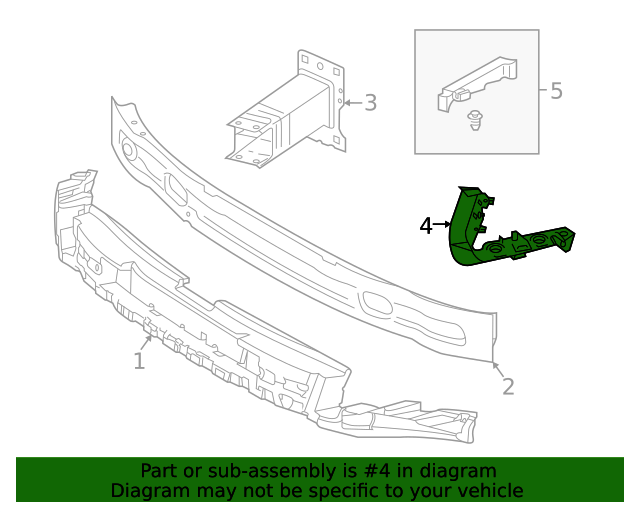 3

5

4

1

2

Part or sub-assembly is #4 in diagram
Diagram may not be specific to your vehicle