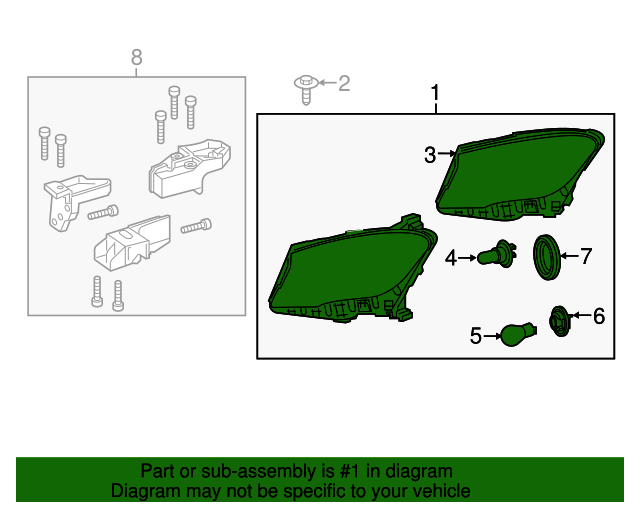 8

2

1

3

4

7

6

5

Part or sub-assembly is #1 in diagram
Diagram may not be specific to your vehicle