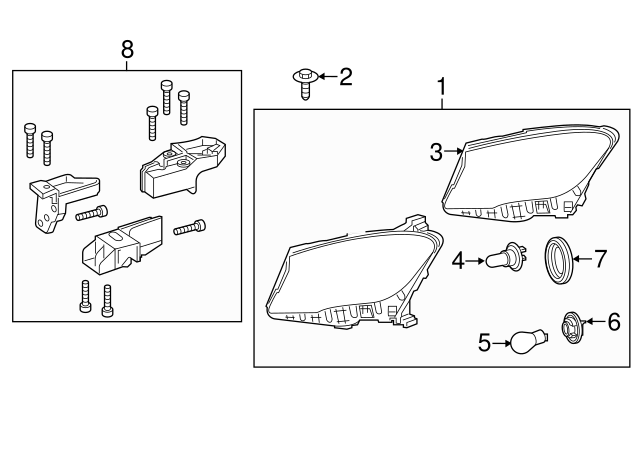 8
2
1
3
4
7
6
5