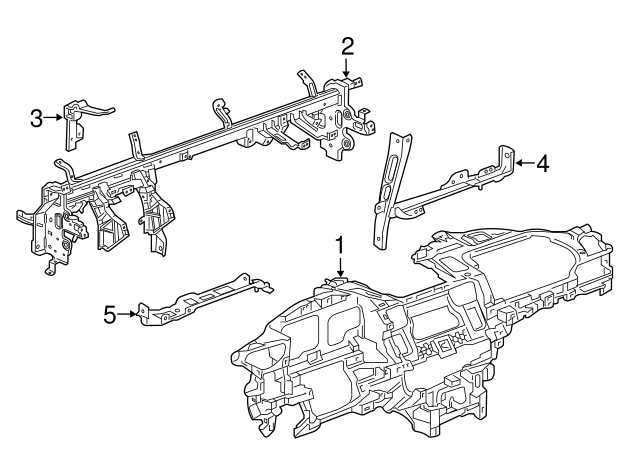 2
3
4
1
5