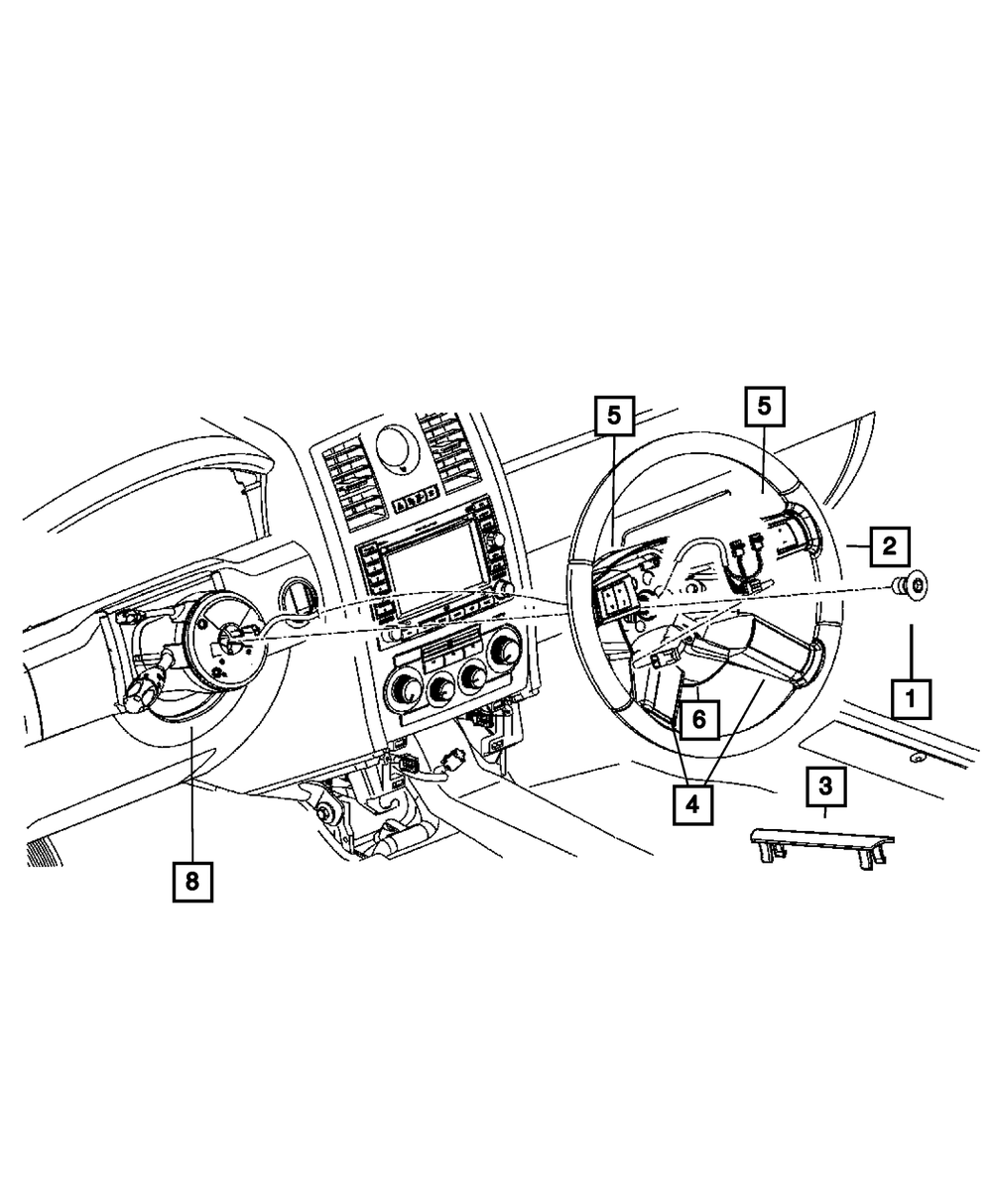 5
5
2
1
6
4
3
8