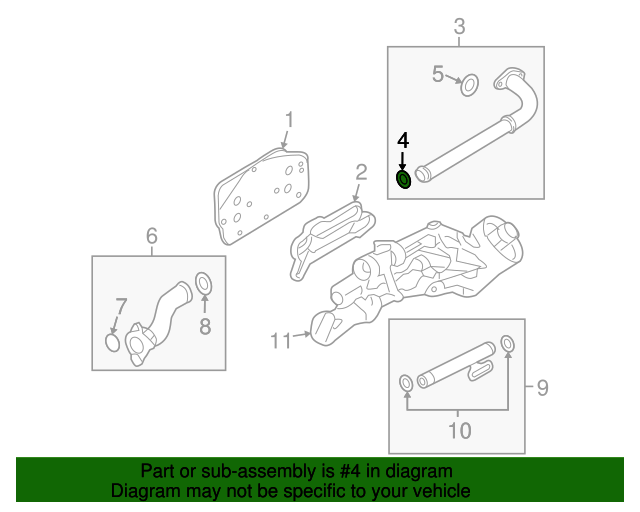 3
5
4
1
2
6
7
8
11
9
10

Part or sub-assembly is #4 in diagram
Diagram may not be specific to your vehicle