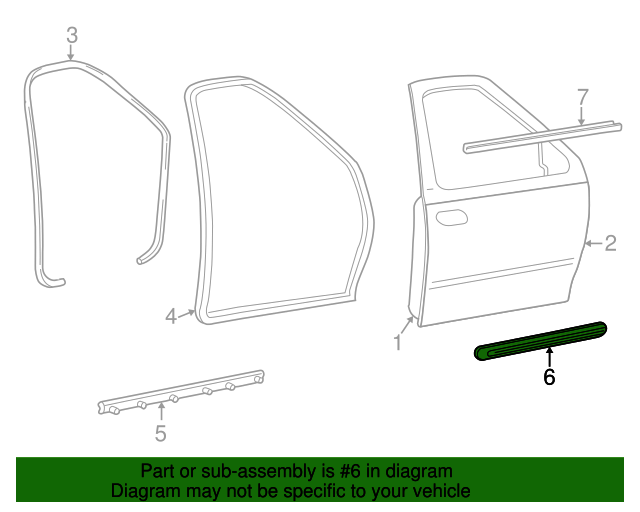 3
7
2
4
1
6
5

Part or sub-assembly is #6 in diagram
Diagram may not be specific to your vehicle