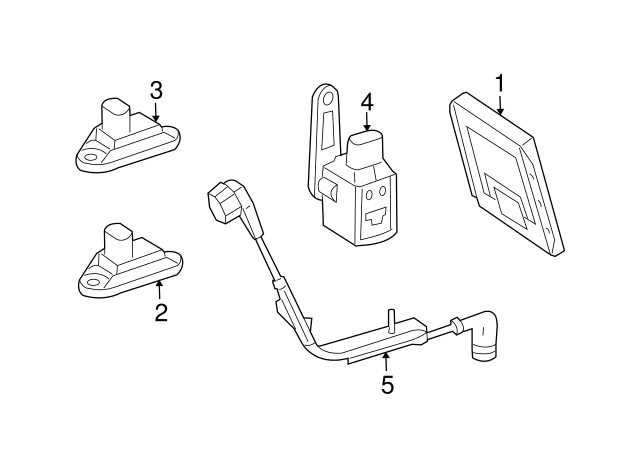 3
4
1
2
5