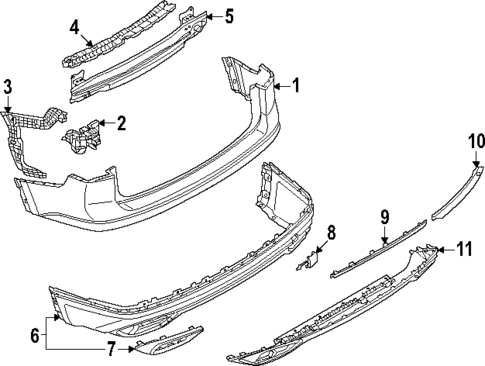 4
5
3
1
2
10
9
8
11
6
7