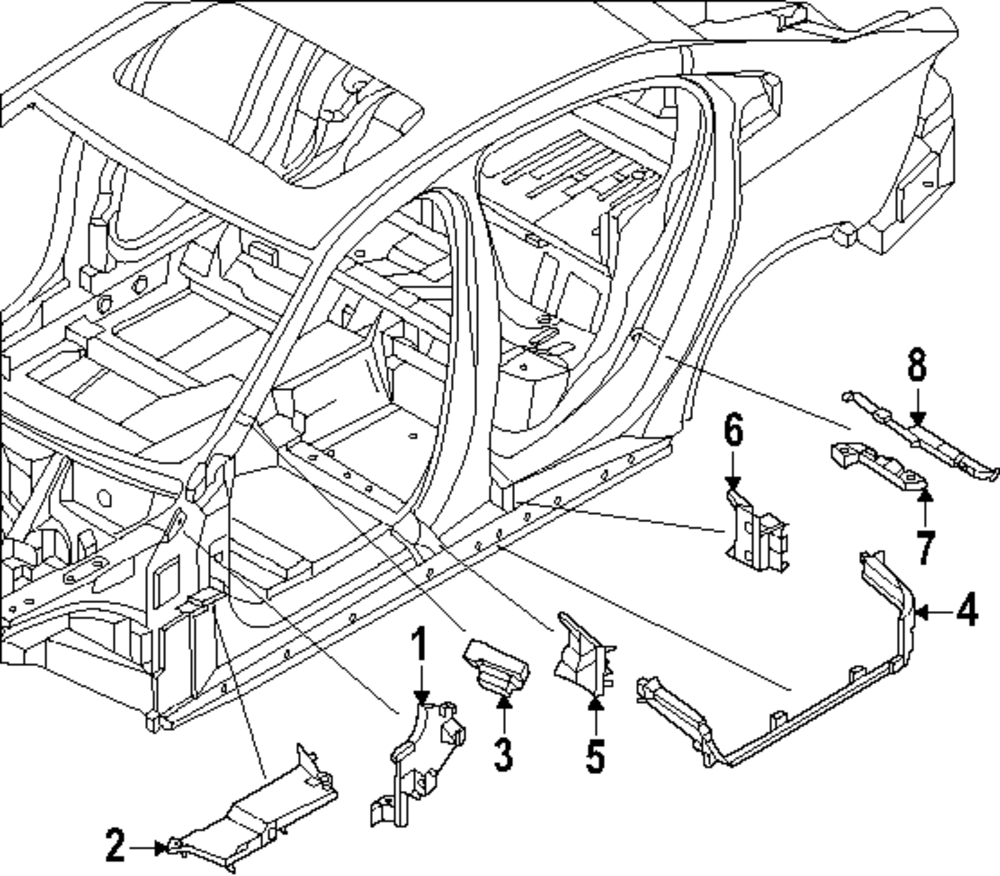 8
6
7
4
1
3
5
2