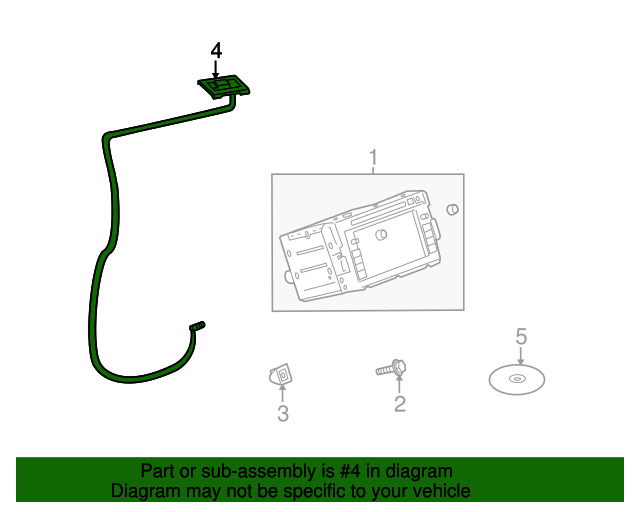 4

1

5

3

2

Part or sub-assembly is #4 in diagram
Diagram may not be specific to your vehicle