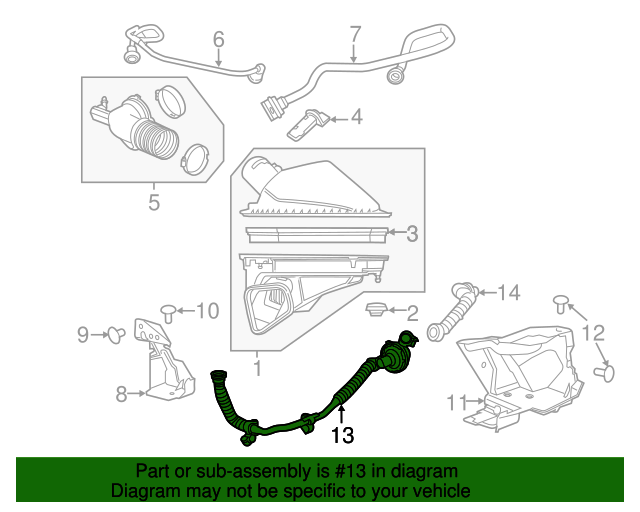 6
7
4
5
3
14
10
2
9
12
1
8
11
13

Part or sub-assembly is #13 in diagram
Diagram may not be specific to your vehicle