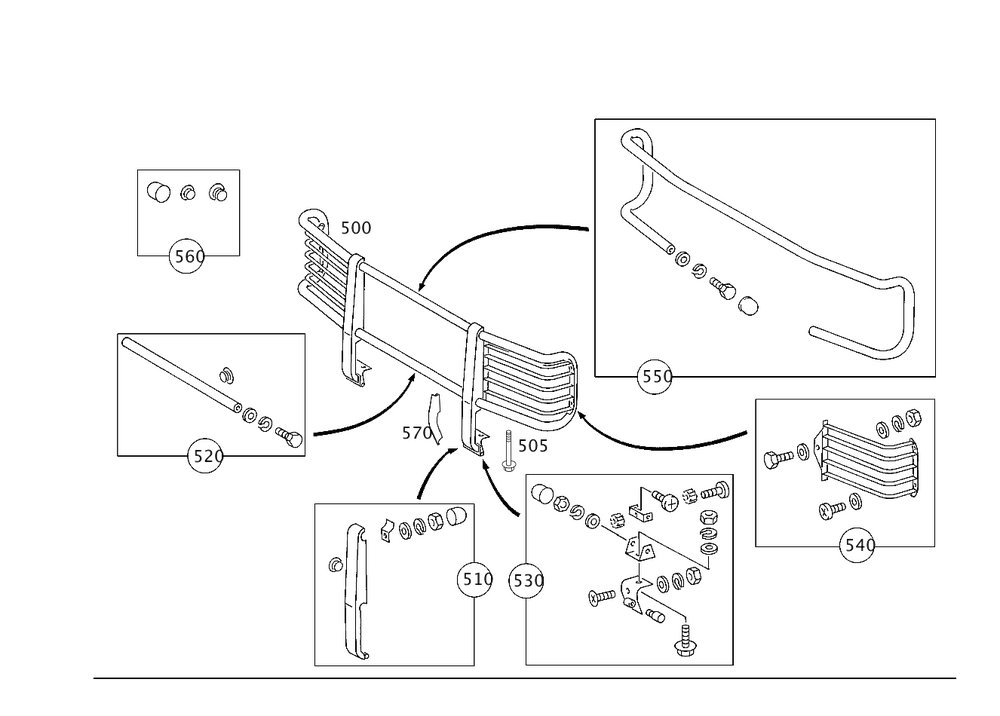 560
500
550
520
570
505
540
510
530