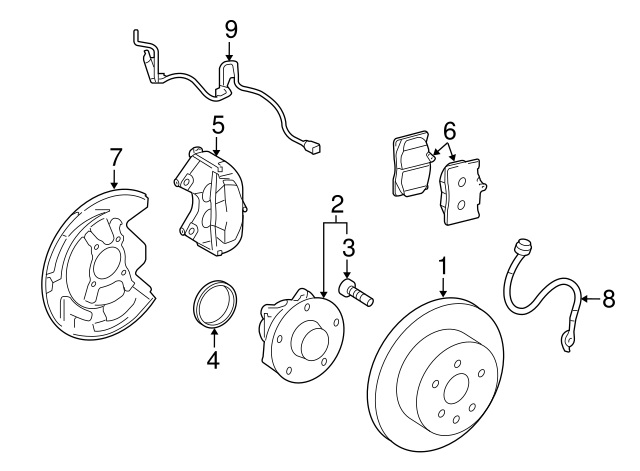 9
5
6
7
2
3
1
8
4