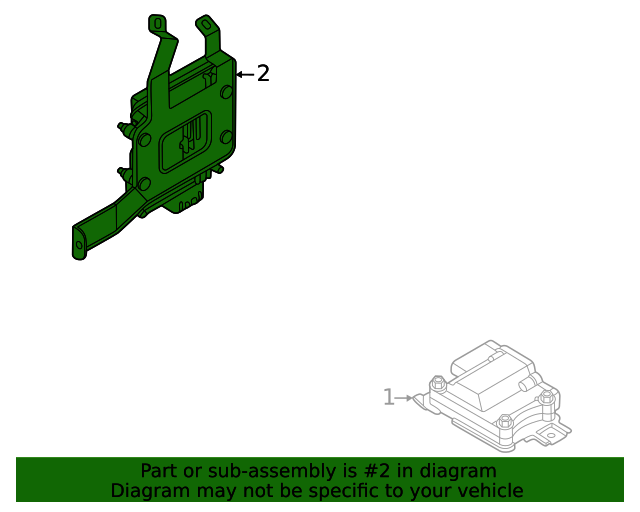 2

1

Part or sub-assembly is #2 in diagram
Diagram may not be specific to your vehicle