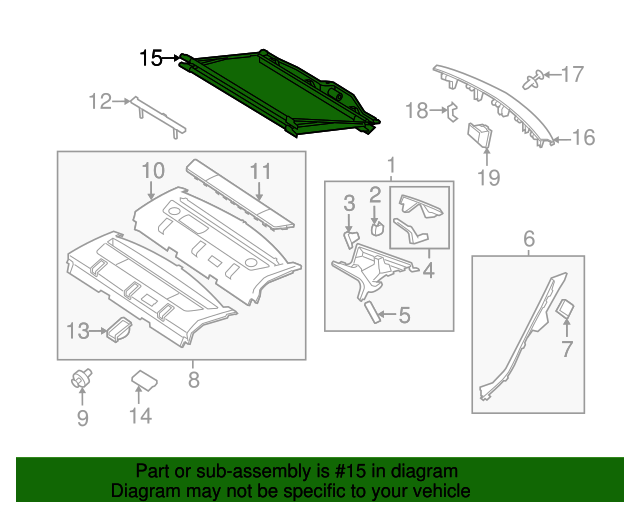 15
12
17
18
16
19
10
11
1
3
2
4
5
6
7
13
8
9
14

Part or sub-assembly is #15 in diagram
Diagram may not be specific to your vehicle