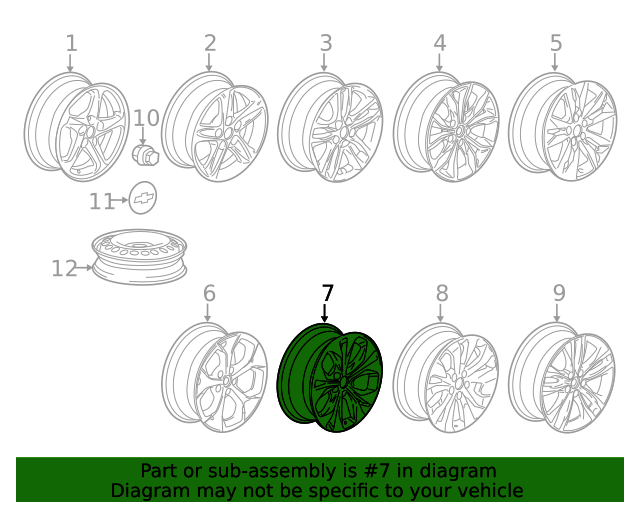 1
2
3
4
5
10
11
12
6
7
8
9

Part or sub-assembly is #7 in diagram
Diagram may not be specific to your vehicle