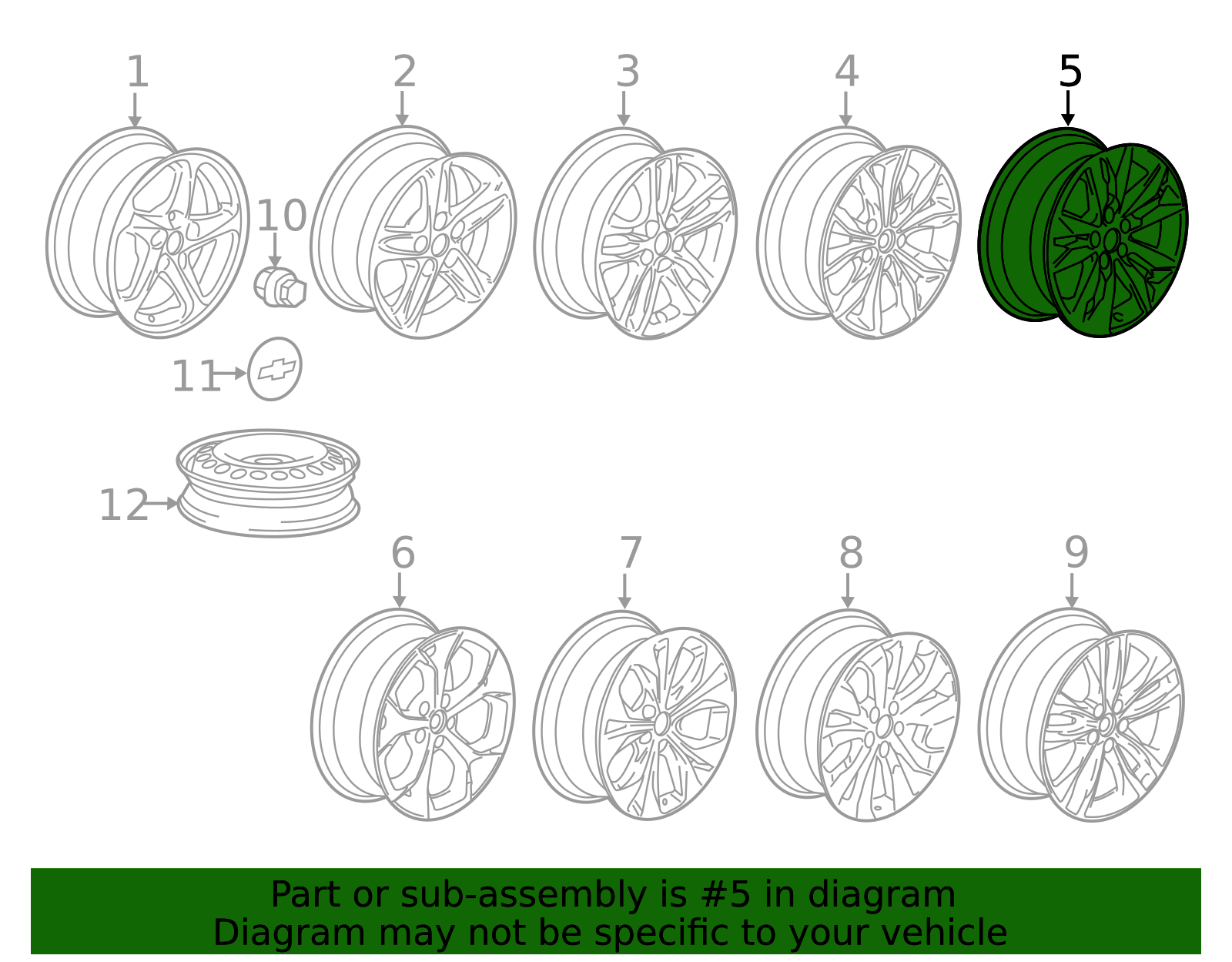 1
2
3
4
5
10
11
12
6
7
8
9

Part or sub-assembly is #5 in diagram
Diagram may not be specific to your vehicle