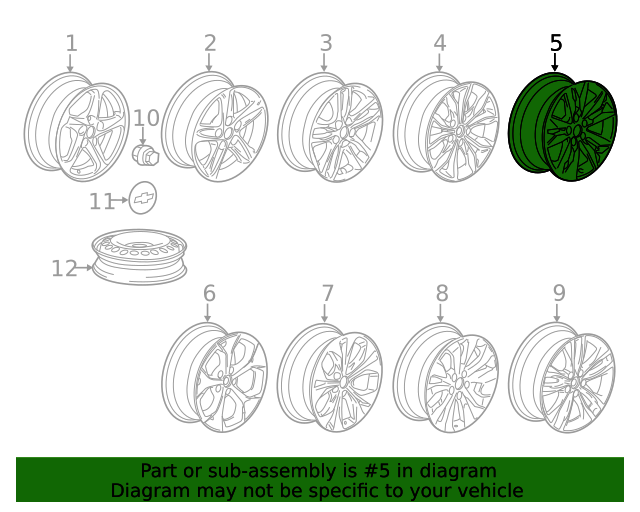 1
2
3
4
5
10
11
12
6
7
8
9

Part or sub-assembly is #5 in diagram
Diagram may not be specific to your vehicle