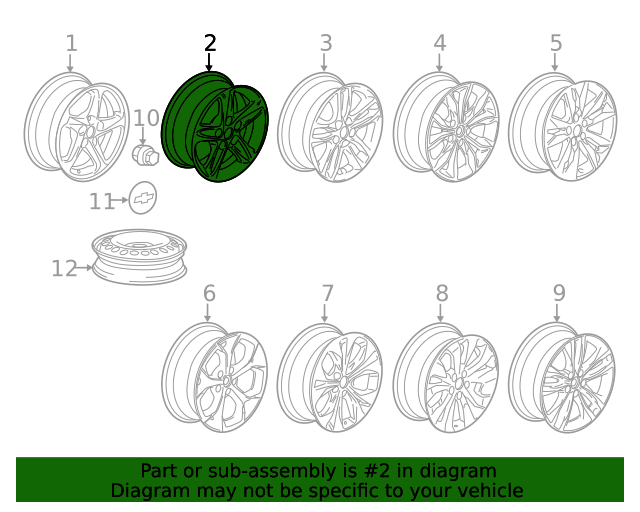 1
2
3
4
5
10
11
12
6
7
8
9

Part or sub-assembly is #2 in diagram
Diagram may not be specific to your vehicle